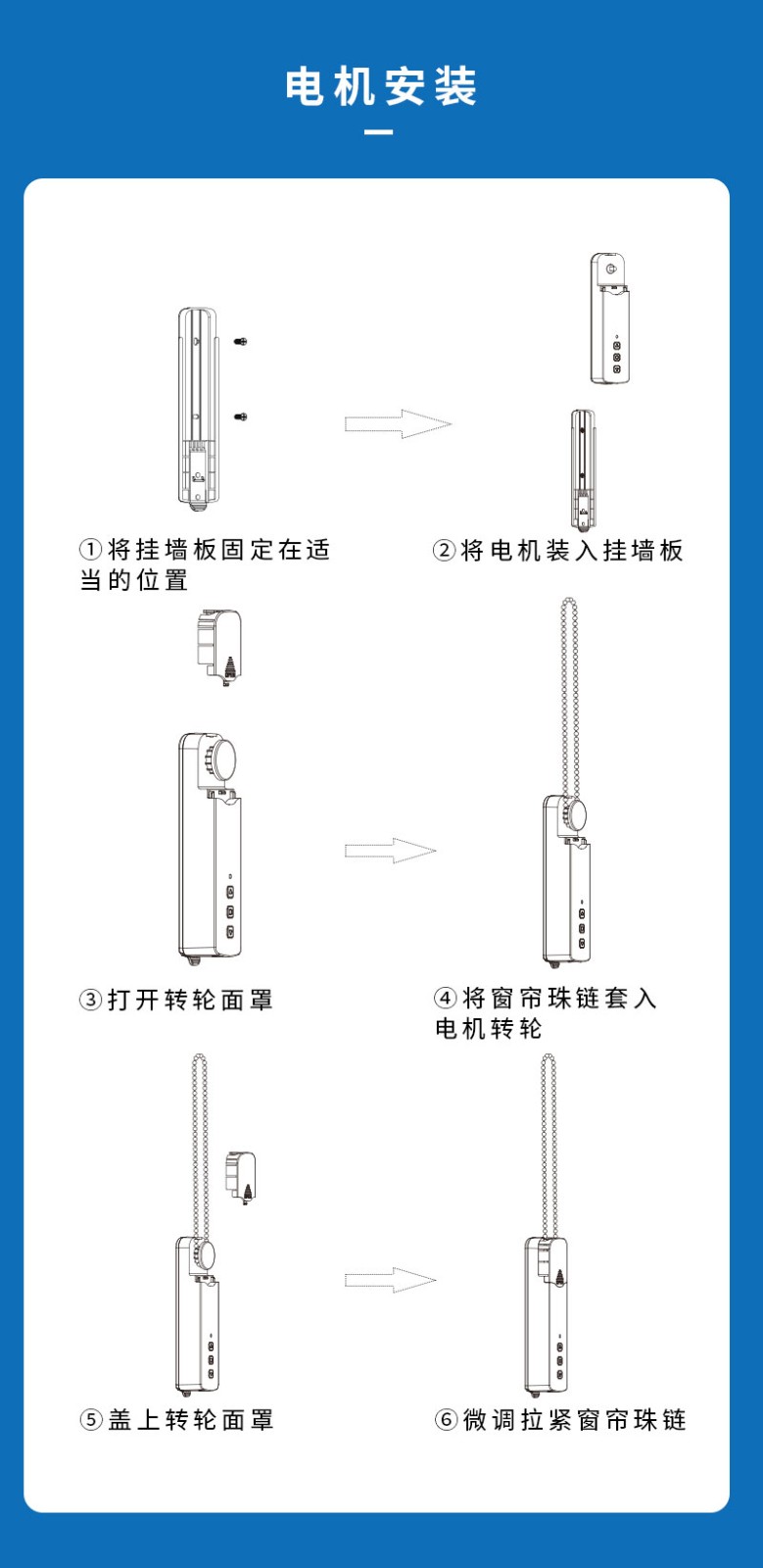 电机安装

①将挂墙板固定在适当的位置

②将电机装入挂墙板

③打开转轮面罩

④将窗帘珠链套入电机转轮

⑤盖上转轮面罩

⑥微调拉紧窗帘珠链